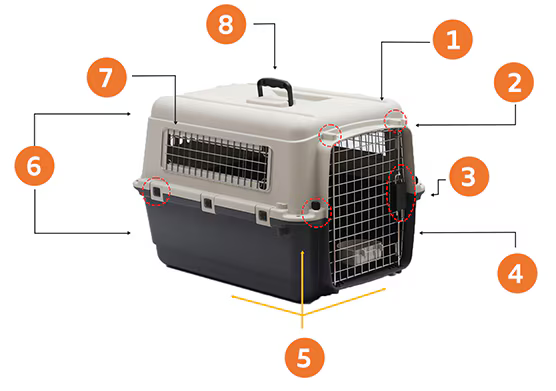 8
1
7
2
6
3
4
5